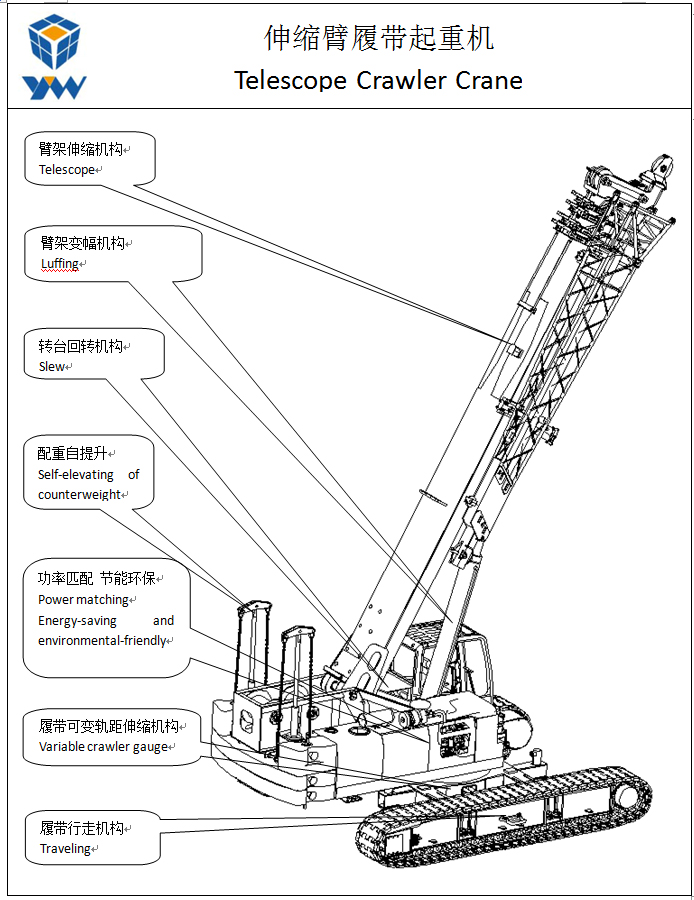 YW

伸缩臂履带起重机
Telescope Crawler Crane

臂架伸缩机构
Telescope

臂架变幅机构
Luffing

转台回转机构
Slew

配重自提升
Self-elevating of counterweight

功率匹配 节能环保
Power matching
Energy-saving and environmental-friendly

履带可变轨距伸缩机构
Variable crawler gauge

履带行走机构
Traveling